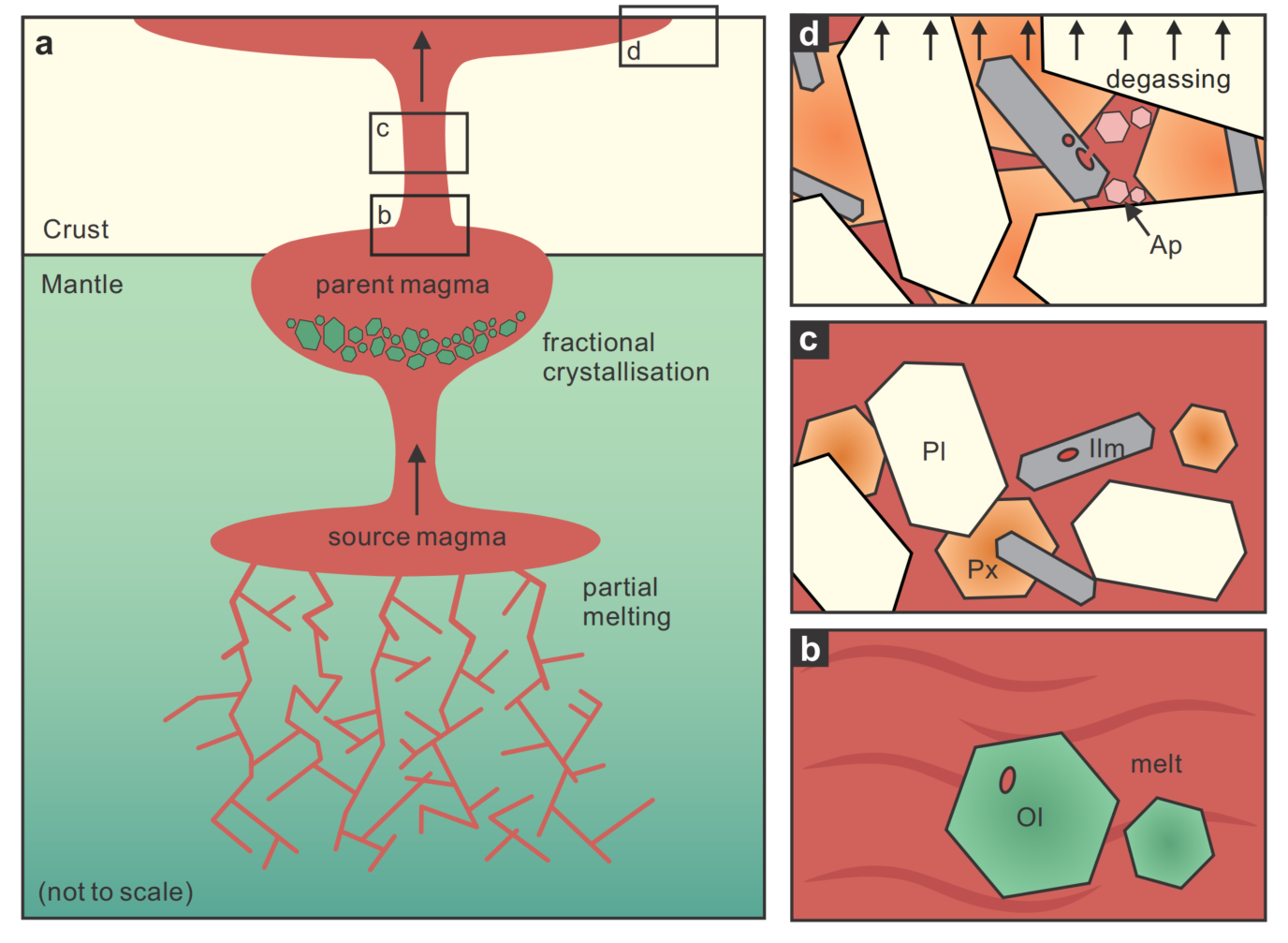 a
d
c
b
Crust
Mantle
parent magma
fractional crystallisation
source magma
partial melting
(not to scale)

d
degassing
Ap

c
Pl
Ilm
Px

b
melt
Ol