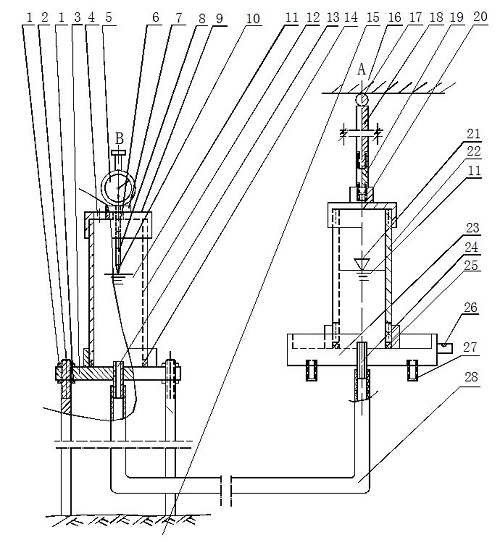 1 2 1 3 4 5 6 7 8 9 10 11 12 13 14 15 16 17 18 19 20

A

B

21
22
11
23
24
25
26
27
28